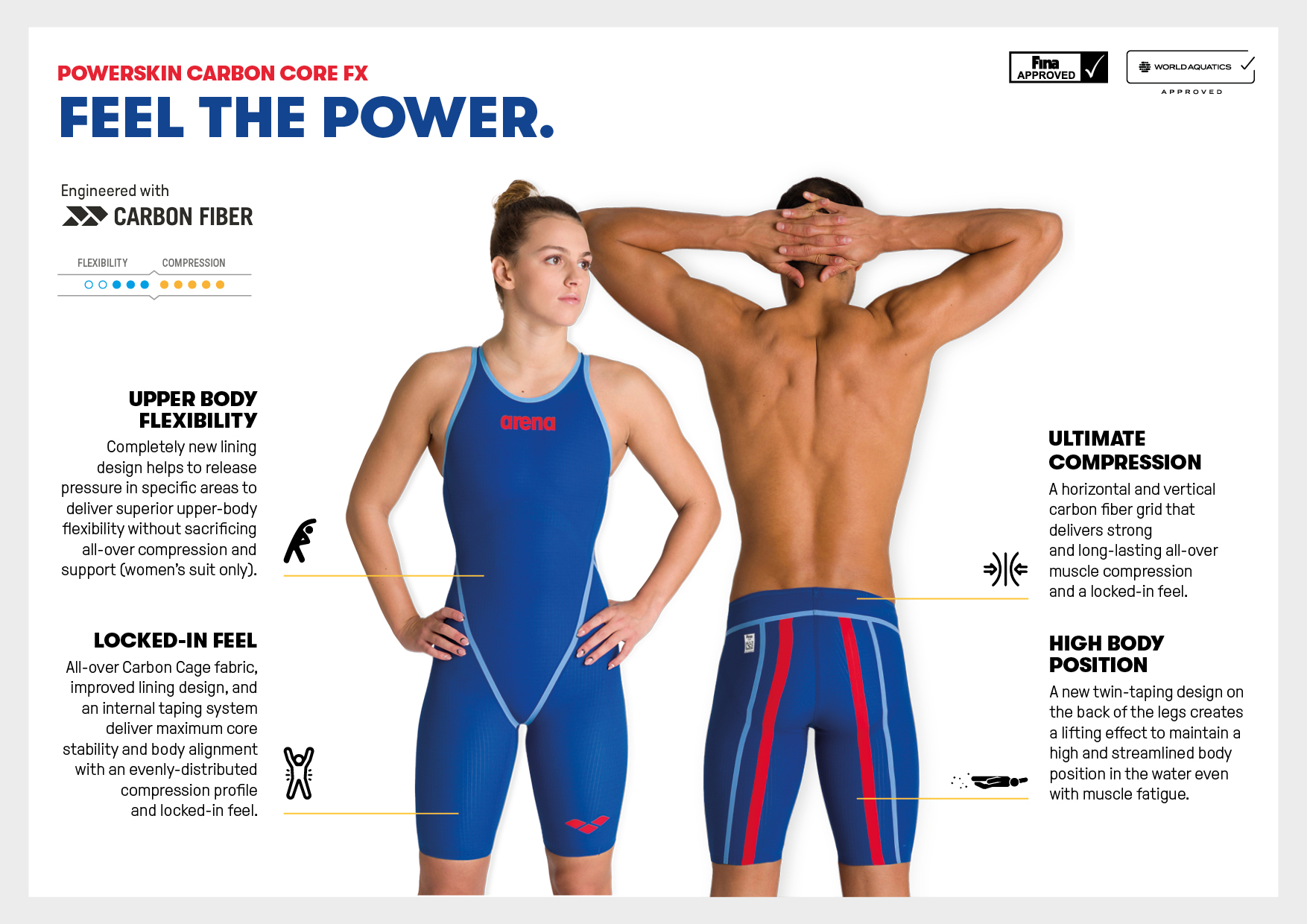 POWERSKIN CARBON CORE FX
FEEL THE POWER.

Fina APPROVED

WORLD AQUATICS
APPROVED

Engineered with
CARBON FIBER

FLEXIBILITY COMPRESSION

UPPER BODY FLEXIBILITY
Completely new lining design helps to release pressure in specific areas to deliver superior upper-body flexibility without sacrificing all-over compression and support (women's suit only).

LOCKED-IN FEEL
All-over Carbon Cage fabric, improved lining design, and an internal taping system deliver maximum core stability and body alignment with an evenly-distributed compression profile and locked-in feel.

arena

ULTIMATE COMPRESSION
A horizontal and vertical carbon fiber grid that delivers strong and long-lasting all-over muscle compression and a locked-in feel.

HIGH BODY POSITION
A new twin-taping design on the back of the legs creates a lifting effect to maintain a high and streamlined body position in the water even with muscle fatigue.